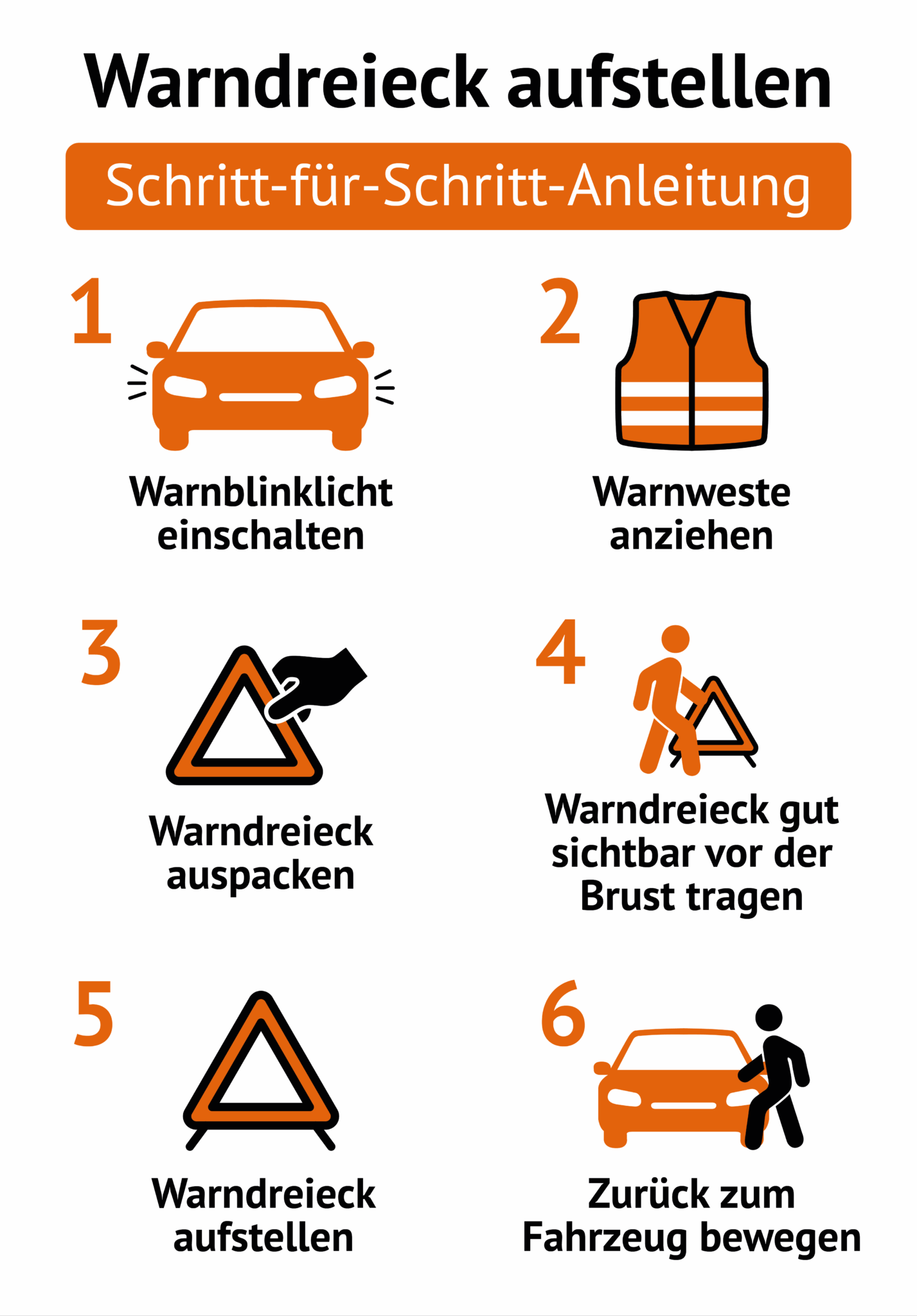 Warndreieck aufstellen

Schritt-für-Schritt-Anleitung

1

Warnblinklicht einschalten

2

Warnweste anziehen

3

Warndreieck auspacken

4

Warndreieck gut sichtbar vor der Brust tragen

5

Warndreieck aufstellen

6

Zurück zum Fahrzeug bewegen